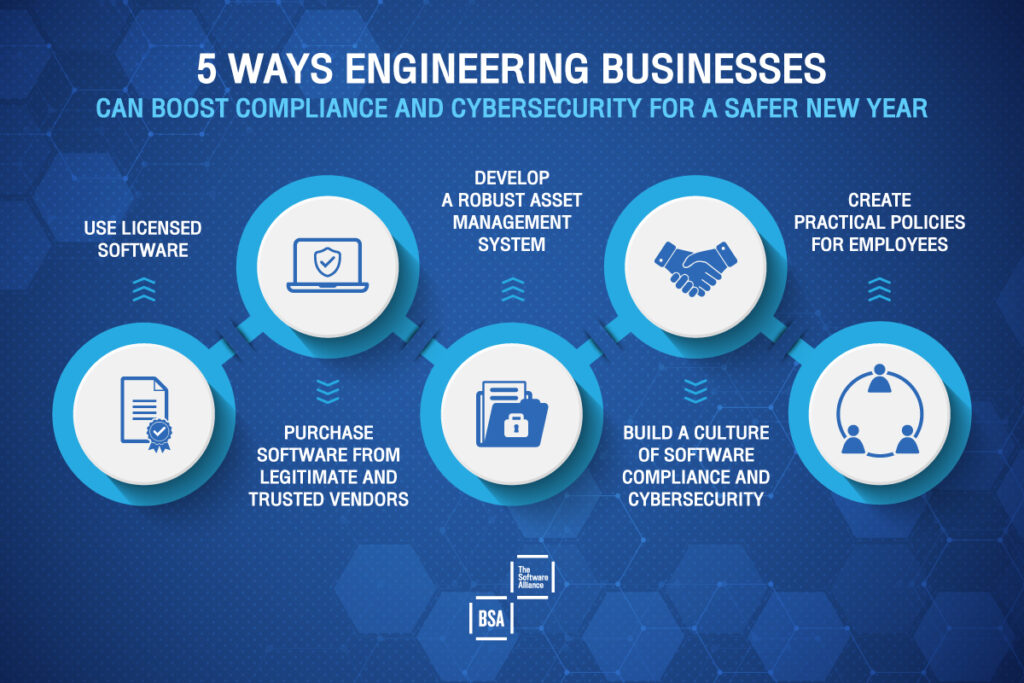 5 WAYS ENGINEERING BUSINESSES
CAN BOOST COMPLIANCE AND CYBERSECURITY FOR A SAFER NEW YEAR

USE LICENSED SOFTWARE

PURCHASE SOFTWARE FROM LEGITIMATE AND TRUSTED VENDORS

DEVELOP A ROBUST ASSET MANAGEMENT SYSTEM

BUILD A CULTURE OF SOFTWARE COMPLIANCE AND CYBERSECURITY

CREATE PRACTICAL POLICIES FOR EMPLOYEES

The Software Alliance
BSA